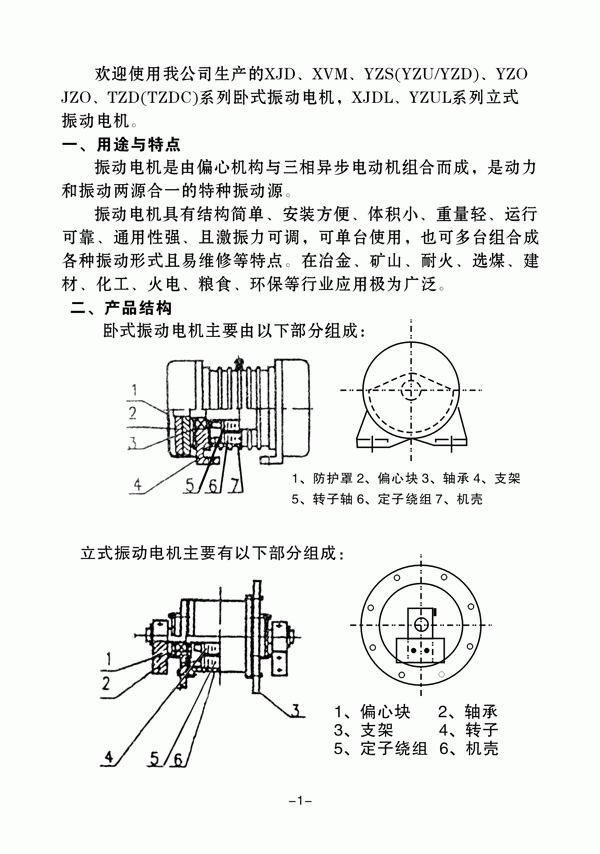 欢迎使用我公司生产的XJD、XVM、YZS(YZU/YZD)、YZO JZO、TZD(TZDC)系列卧式振动电机，XJDL、YZUL系列立式振动电机。

一、用途与特点

振动电机是由偏心机构与三相异步电动机组合而成，是动力和振动两源合一的特种振动源。

振动电机具有结构简单、安装方便、体积小、重量轻、运行可靠、通用性强、且激振力可调，可单台使用，也可多台组合成各种振动形式且易维修等特点。在冶金、矿山、耐火、选煤、建材、化工、火电、粮食、环保等行业应用极为广泛。

二、产品结构

卧式振动电机主要由以下部分组成：

1
2
3
4
5
6
7

1、防护罩 2、偏心块 3、轴承 4、支架 5、转子轴 6、定子绕组 7、机壳

立式振动电机主要有以下部分组成：

1
2
3
4
5
6

1、偏心块　2、轴承
3、支架　　4、转子
5、定子绕组 6、机壳

-1-